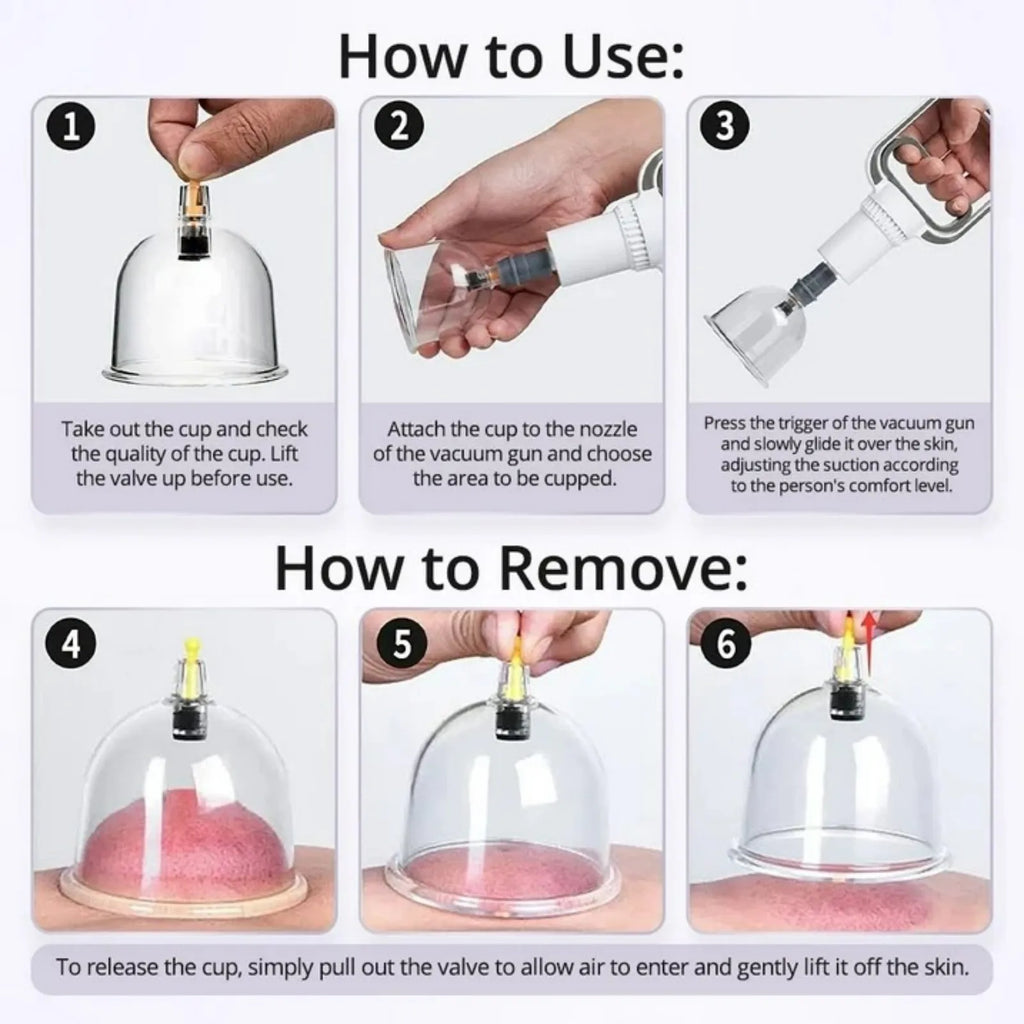 How to Use:

1

Take out the cup and check the quality of the cup. Lift the valve up before use.

2

Attach the cup to the nozzle of the vacuum gun and choose the area to be cupped.

3

Press the trigger of the vacuum gun and slowly glide it over the skin, adjusting the suction according to the person's comfort level.

How to Remove:

4

5

6

To release the cup, simply pull out the valve to allow air to enter and gently lift it off the skin.